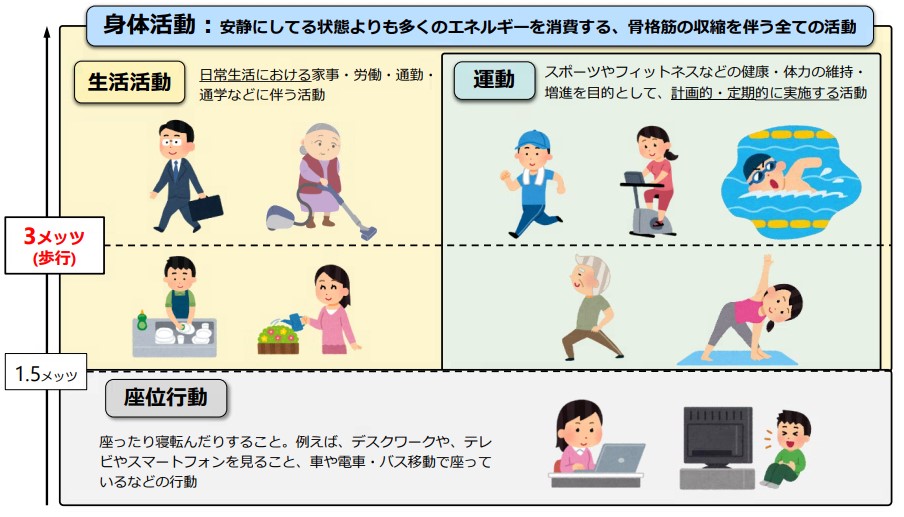 身体活動：安静にしてる状態よりも多くのエネルギーを消費する、骨格筋の収縮を伴う全ての活動

生活活動

日常生活における家事・労働・通勤・通学などに伴う活動

運動

スポーツやフィットネスなどの健康・体力の維持・増進を目的として、計画的・定期的に実施する活動

3メッツ
(歩行)

1.5メッツ

座位行動

座ったり寝転んだりすること。例えば、デスクワークや、テレビやスマートフォンを見ること、車や電車・バス移動で座っているなどの行動